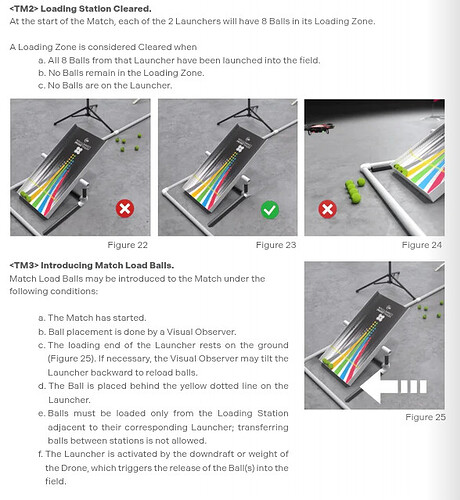 <TM2> Loading Station Cleared.
At the start of the Match, each of the 2 Launchers will have 8 Balls in its Loading Zone.

A Loading Zone is considered Cleared when
a. All 8 Balls from that Launcher have been launched into the field.
b. No Balls remain in the Loading Zone.
c. No Balls are on the Launcher.

Figure 22
Figure 23
Figure 24

<TM3> Introducing Match Load Balls.
Match Load Balls may be introduced to the Match under the following conditions:

a. The Match has started.
b. Ball placement is done by a Visual Observer.
c. The loading end of the Launcher rests on the ground (Figure 25). If necessary, the Visual Observer may tilt the Launcher backward to reload balls.
d. The Ball is placed behind the yellow dotted line on the Launcher.
e. Balls must be loaded only from the Loading Station adjacent to their corresponding Launcher; transferring balls between stations is not allowed.
f. The Launcher is activated by the downdraft or weight of the Drone, which triggers the release of the Ball(s) into the field.

Figure 25